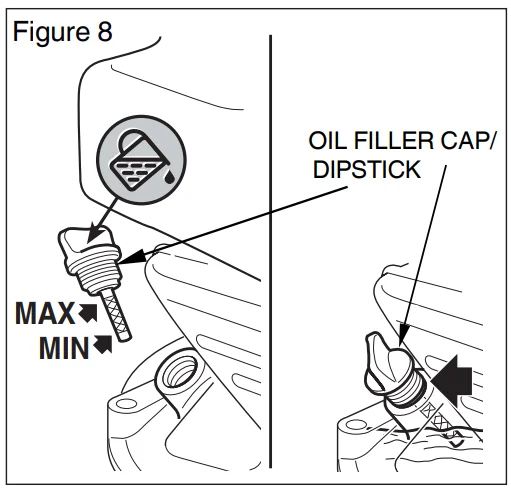 Figure 8

OIL FILLER CAP/ DIPSTICK

MAX

MIN