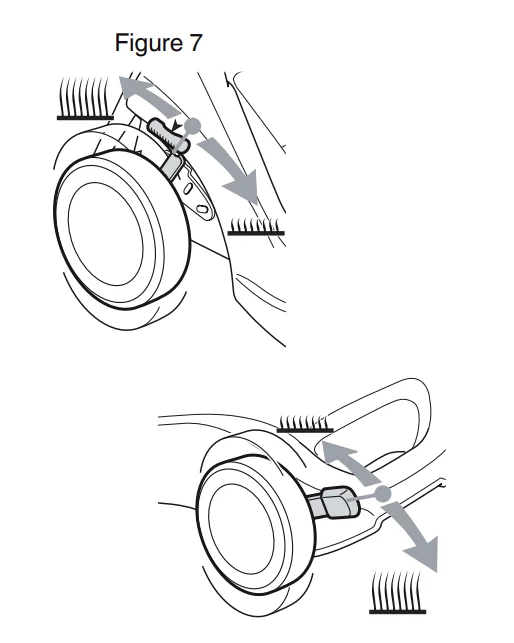 Figure 7