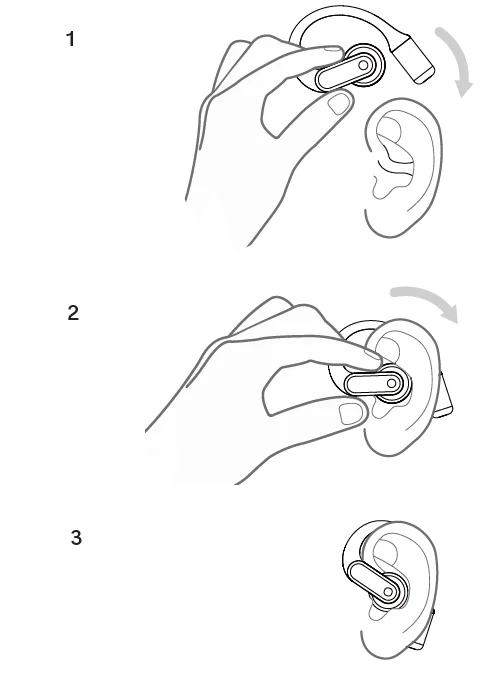 1

2

3