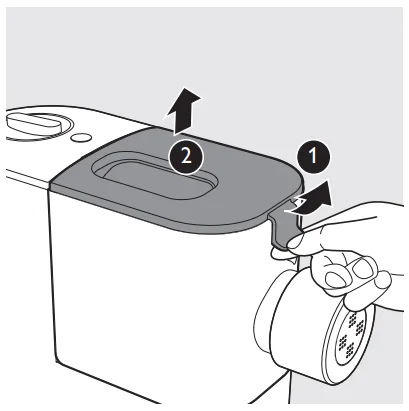 2
1