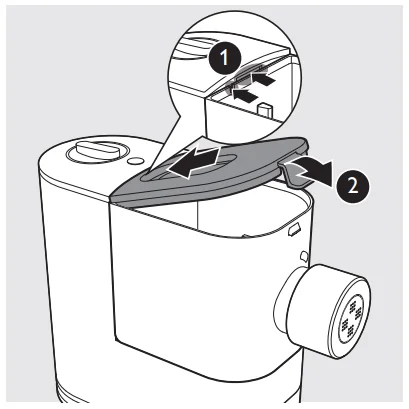 1
2