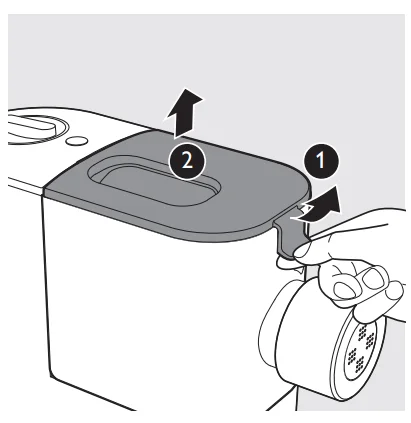 2

1