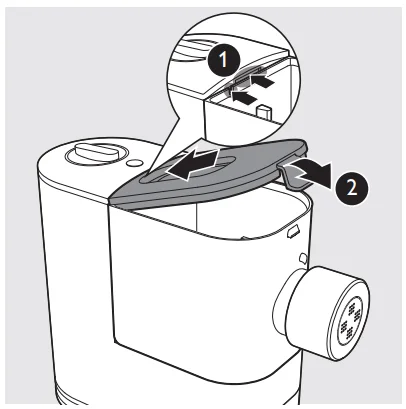 1
2