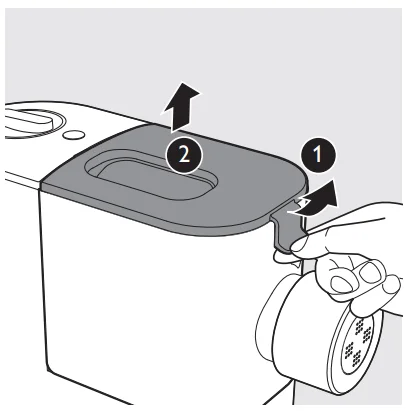 2
1