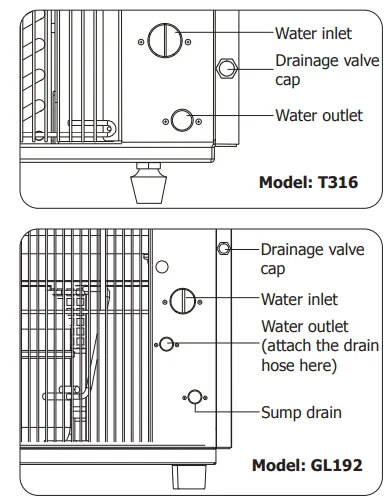 Water inlet
Drainage valve cap
Water outlet
Model: T316

Drainage valve cap
Water inlet
Water outlet (attach the drain hose here)
Sump drain
Model: GL192