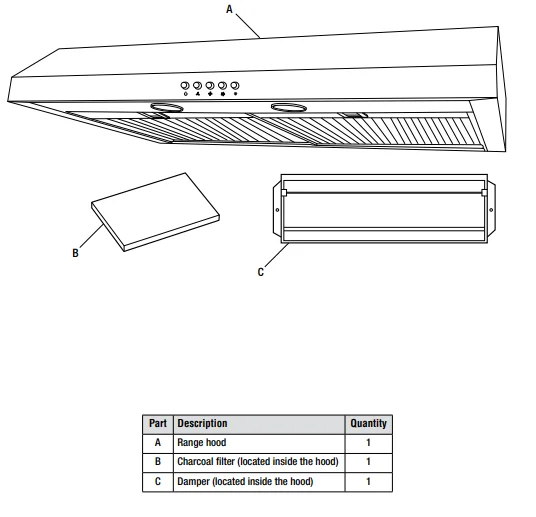 A

B

C

| Part | Description | Quantity |
|---|---|---|
| A | Range hood | 1 |
| B | Charcoal filter (located inside the hood) | 1 |
| C | Damper (located inside the hood) | 1 |