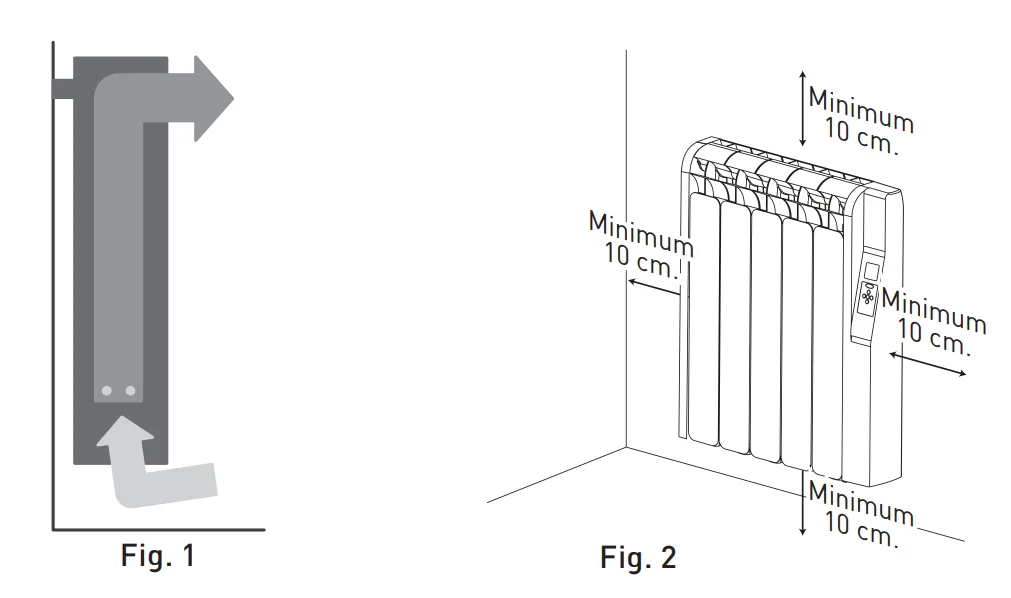 Fig. 1

Minimum
10 cm.

Minimum
10 cm.

Minimum
10 cm.

Minimum
10 cm.

Fig. 2