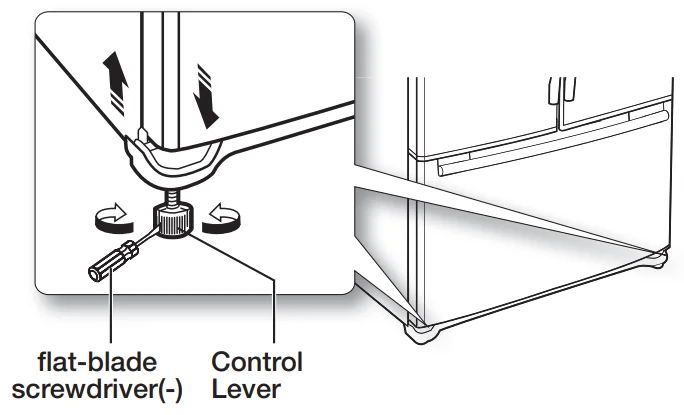 flat-blade screwdriver(-)

Control Lever