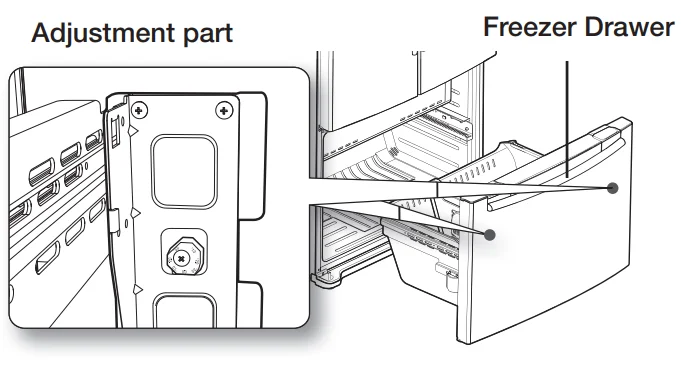 Adjustment part

Freezer Drawer