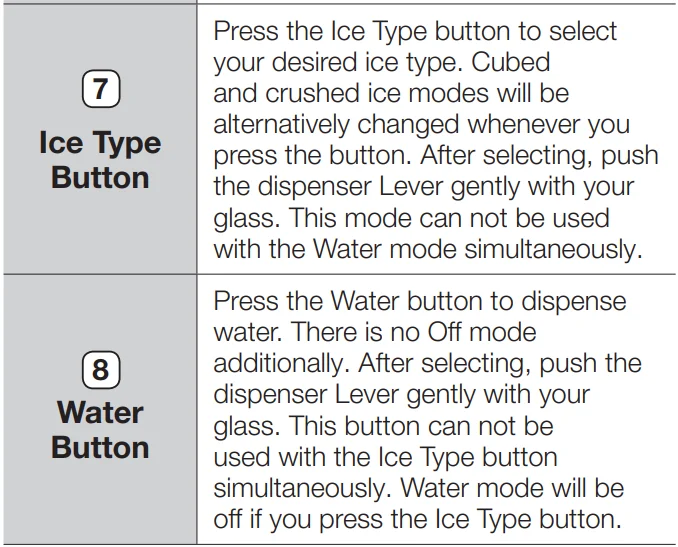 | | |
|---|---|
| 7 Ice Type Button | Press the Ice Type button to select your desired ice type. Cubed and crushed ice modes will be alternatively changed whenever you press the button. After selecting, push the dispenser Lever gently with your glass. This mode can not be used with the Water mode simultaneously. |
| 8 Water Button | Press the Water button to dispense water. There is no Off mode additionally. After selecting, push the dispenser Lever gently with your glass. This button can not be used with the Ice Type button simultaneously. Water mode will be off if you press the Ice Type button. |