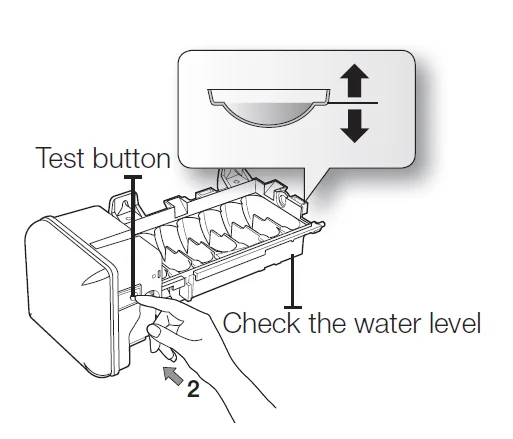 Test button
Check the water level
2