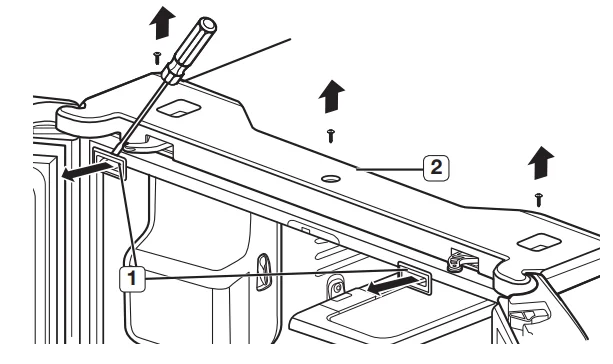 2

1