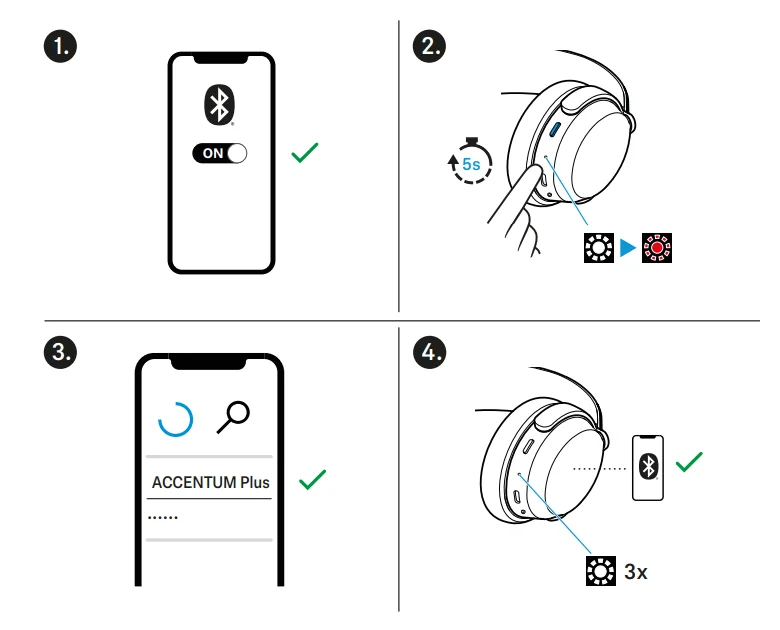 1.

ON

2.

5s

3.

ACCENTUM Plus

......

4.

3x