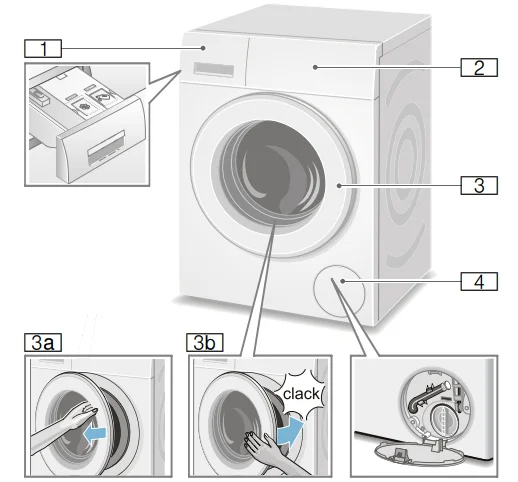 1
2
3
4
3a
3b
clack