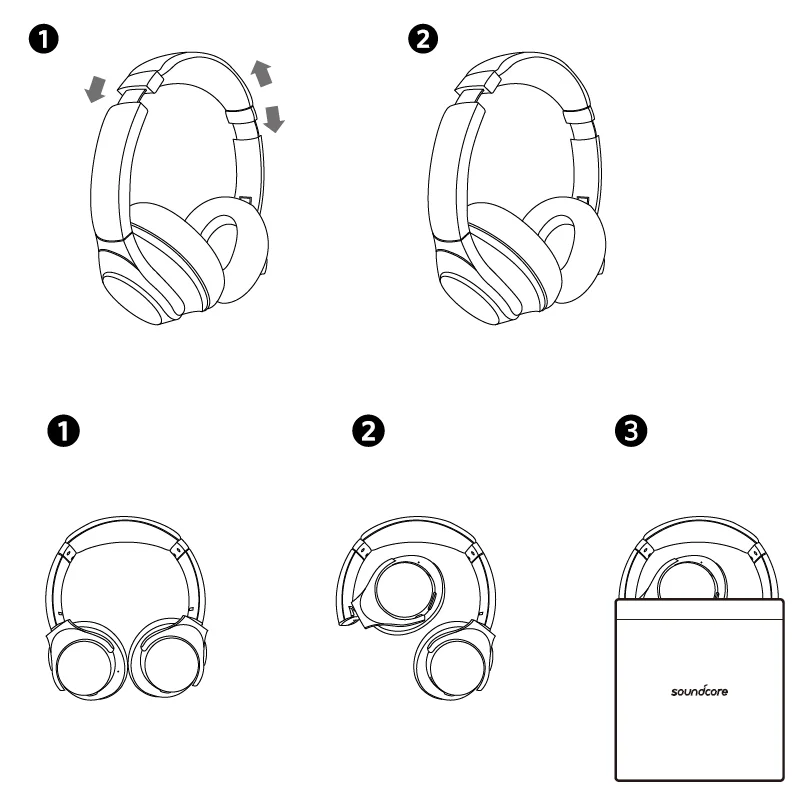 1
2
1
2
3
soundcore