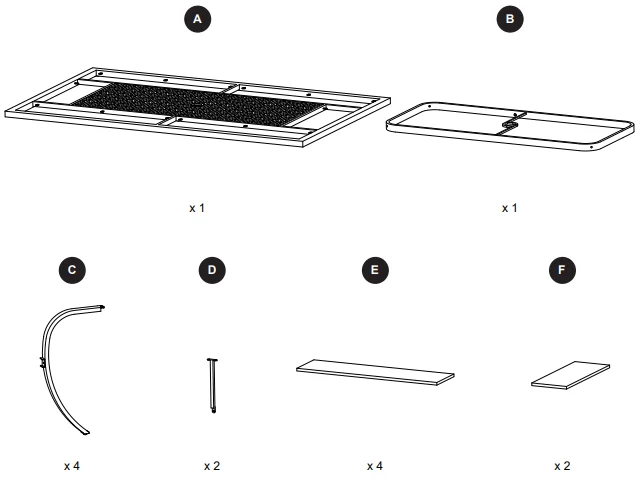 A

B

x 1

x 1

C

D

E

F

x 4

x 2

x 4

x 2