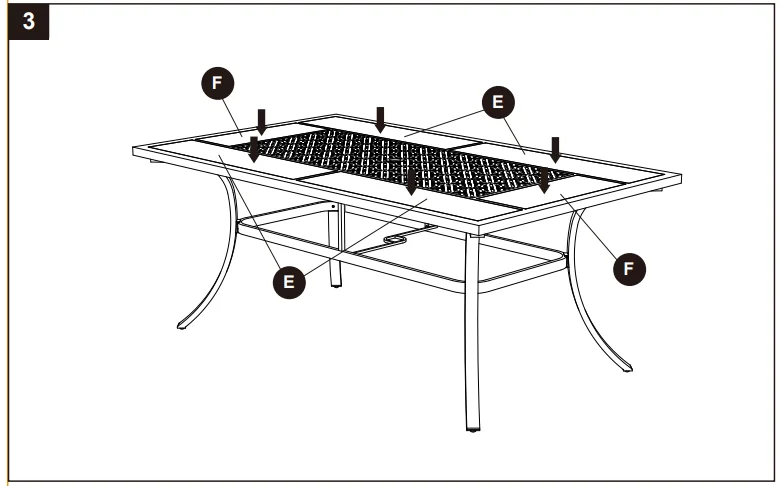 3

F

E

E

F