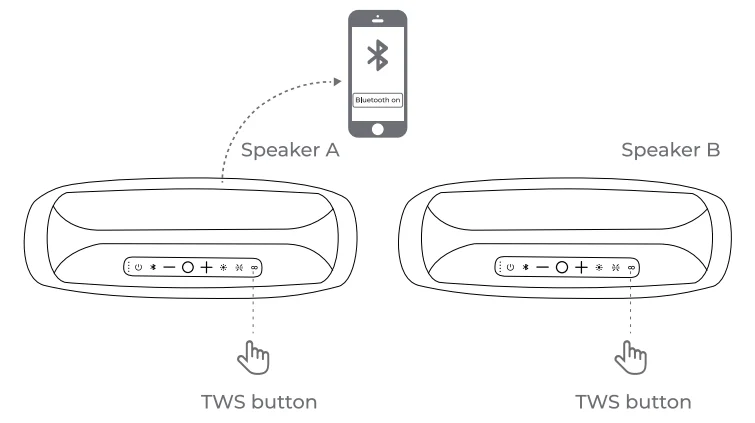 Bluetooth on

Speaker A

Speaker B

TWS button

TWS button