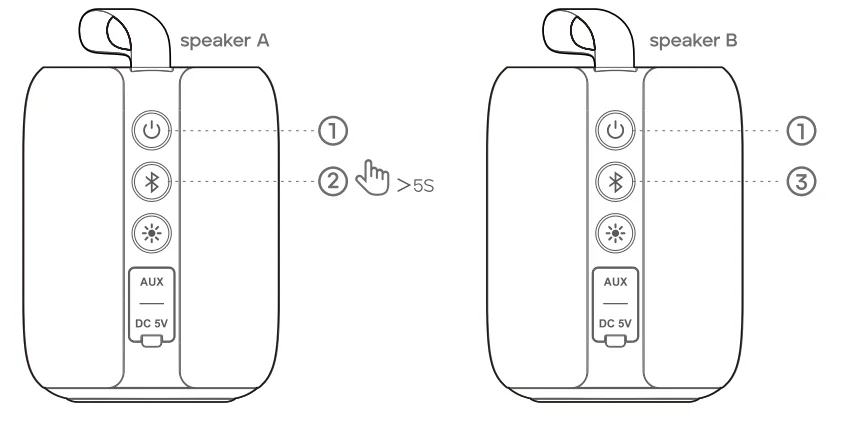 speaker A

①
② >5S

AUX
DC 5V

speaker B

①
③

AUX
DC 5V