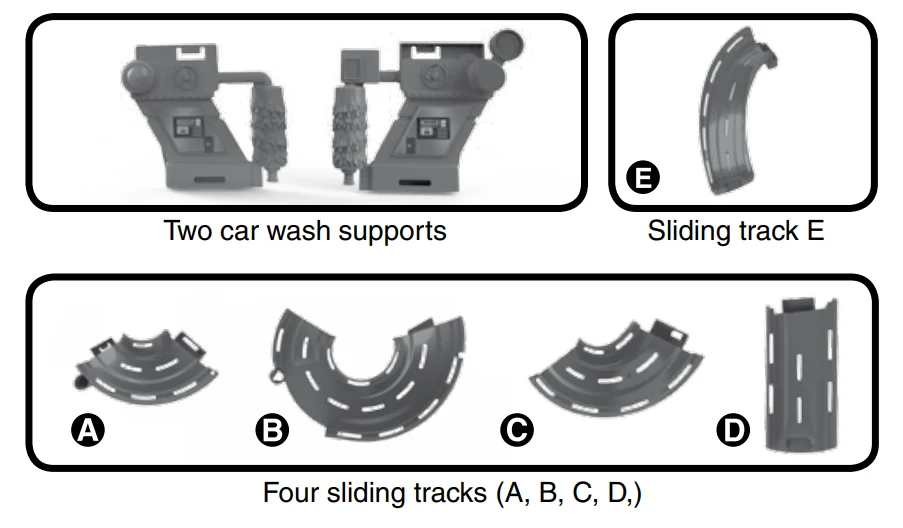 Two car wash supports

E

Sliding track E

A

B

C

D

Four sliding tracks (A, B, C, D,)