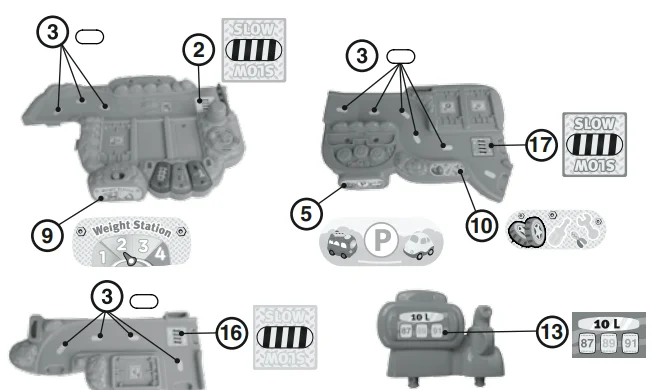 3

2

SLOW

SLOW

9

Weight Station

1 2 3 4

3

17

SLOW

SLOW

5

P

10

3

16

SLOW

SLOW

10 L

87 89 91

13

10 L

87 89 91