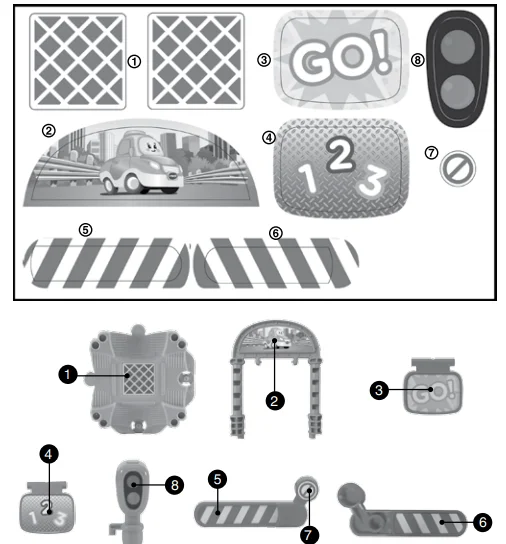 ①
③ GO! ⑧
②
④ 2 1 3
⑦
⑤ ⑥

1
2
3
GO!
4
2 1 3
8
5
7
6