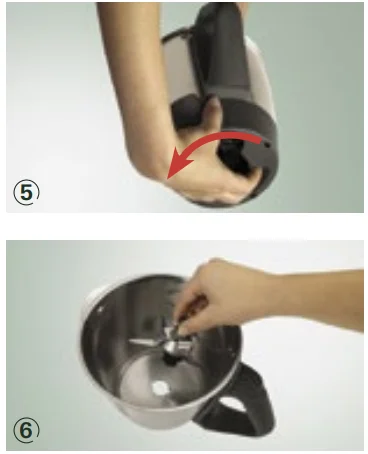 ⑤

⑥