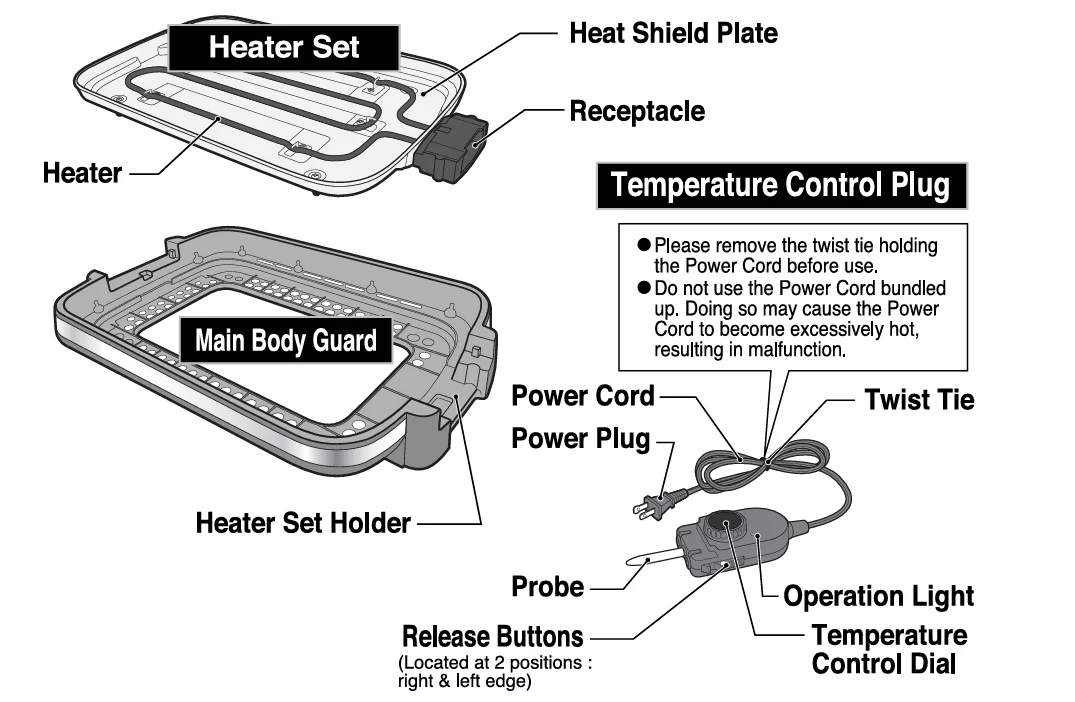 Heater Set

Heat Shield Plate

Receptacle

Heater

Temperature Control Plug

● Please remove the twist tie holding the Power Cord before use.
● Do not use the Power Cord bundled up. Doing so may cause the Power Cord to become excessively hot, resulting in malfunction.

Main Body Guard

Power Cord

Twist Tie

Power Plug

Heater Set Holder

Probe

Operation Light

Release Buttons
(Located at 2 positions : right & left edge)

Temperature Control Dial