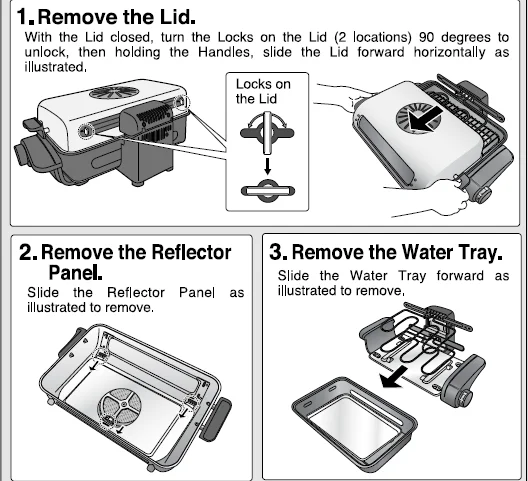 1. Remove the Lid.

With the Lid closed, turn the Locks on the Lid (2 locations) 90 degrees to unlock, then holding the Handles, slide the Lid forward horizontally as illustrated.

Locks on the Lid

2. Remove the Reflector Panel.

Slide the Reflector Panel as illustrated to remove.

3. Remove the Water Tray.

Slide the Water Tray forward as illustrated to remove.