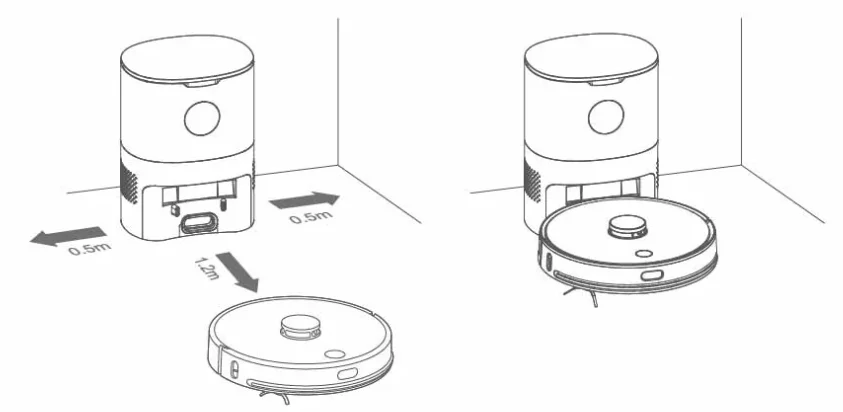 0.5m
0.5m
1.2m