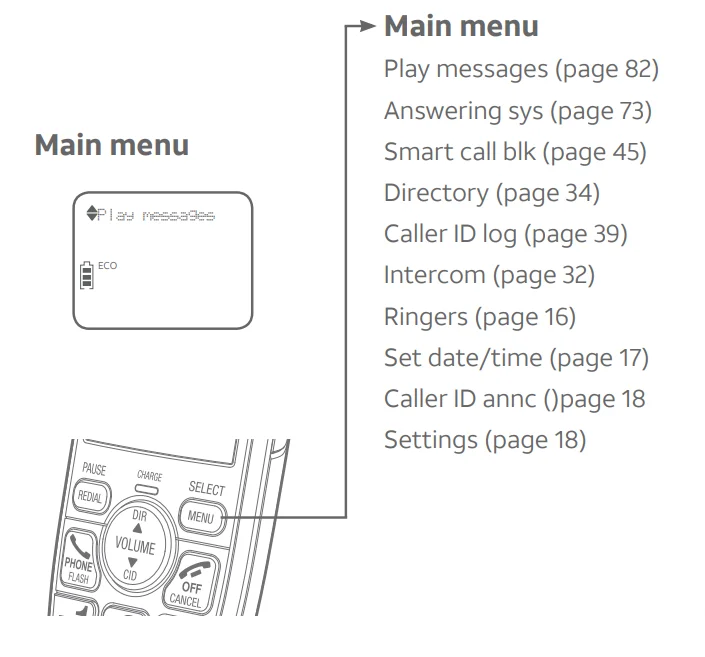 Main menu

Play messages

ECO

PAUSE
REDIAL
CHARGE
SELECT
MENU
DIR
VOLUME
CID
PHONE
FLASH
OFF
CANCEL

Main menu
Play messages (page 82)
Answering sys (page 73)
Smart call blk (page 45)
Directory (page 34)
Caller ID log (page 39)
Intercom (page 32)
Ringers (page 16)
Set date/time (page 17)
Caller ID annc ()page 18
Settings (page 18)