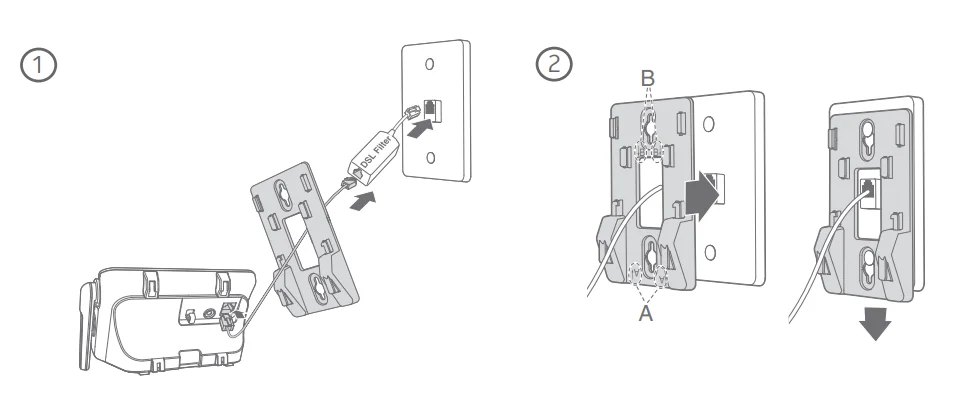 1
DSL Filter
2
B
A