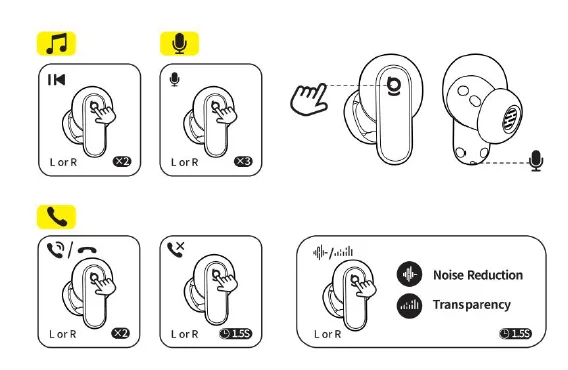 L or R
X2

L or R
X3

L or R
X2

L or R
1.5S

Noise Reduction

Transparency

L or R
1.5S