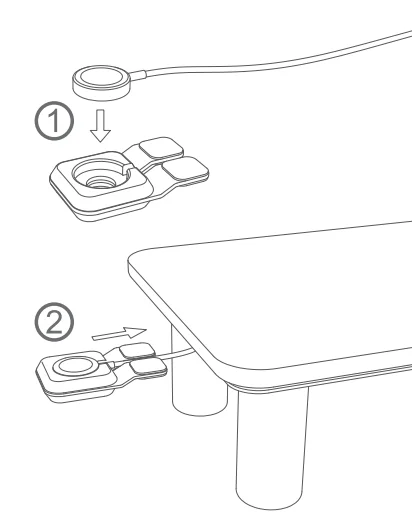 1

2