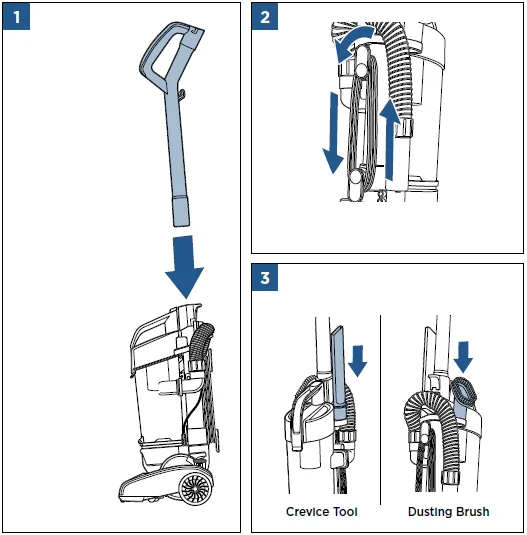 1

2

3

Crevice Tool

Dusting Brush