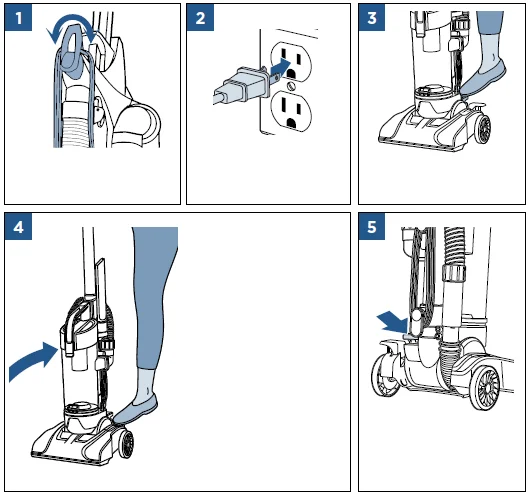 1

2

3

4

5