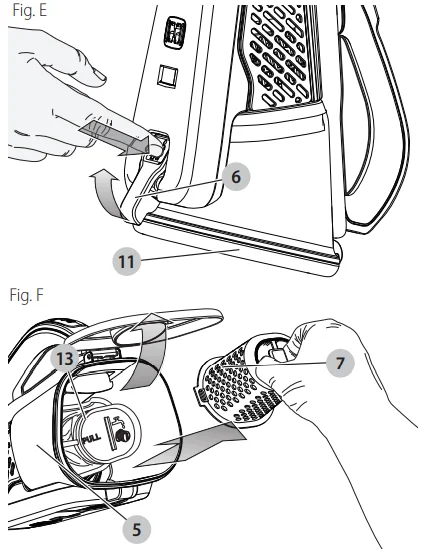 Fig. E

6

11

Fig. F

13

7

PULL

5