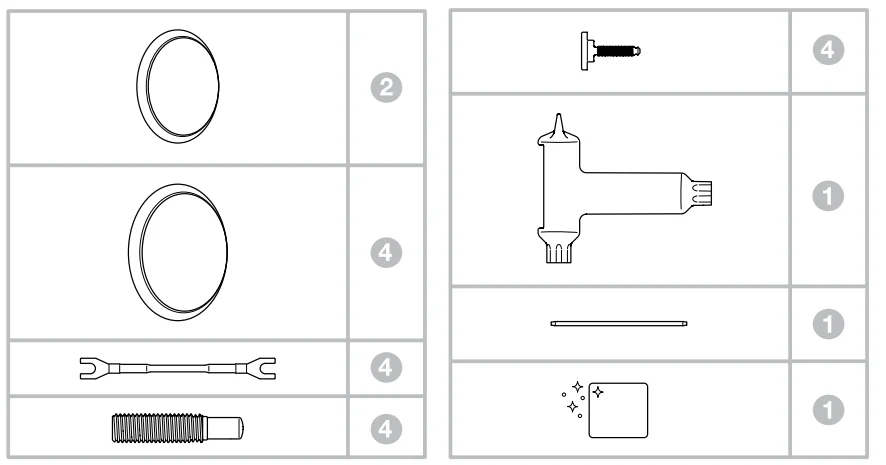 2
4
4
4

4
1
1
1