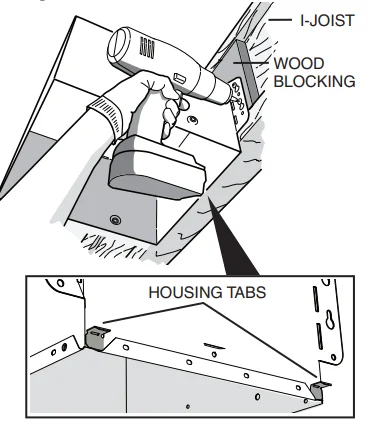 I-JOIST

WOOD BLOCKING

HOUSING TABS