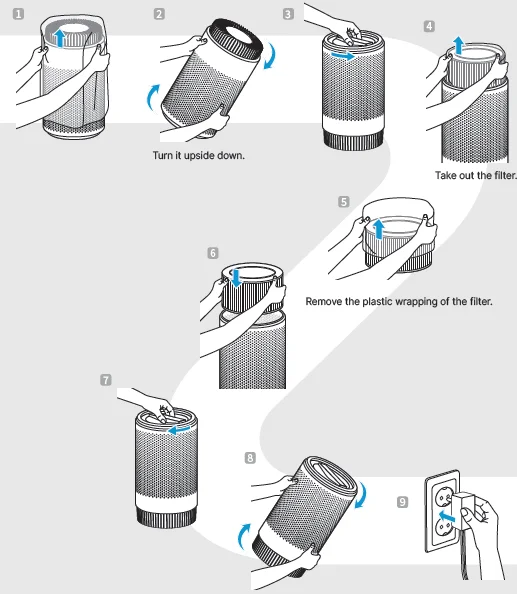 1

2

Turn it upside down.

3

4

Take out the filter.

5

Remove the plastic wrapping of the filter.

6

7

8

9