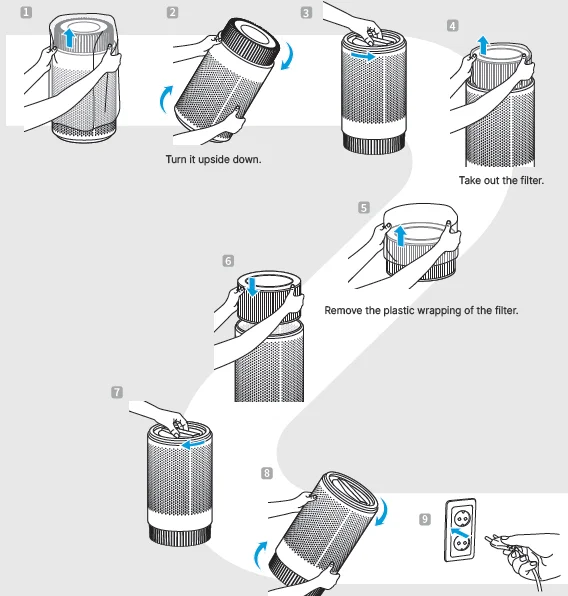 1

2

Turn it upside down.

3

4

Take out the filter.

5

Remove the plastic wrapping of the filter.

6

7

8

9