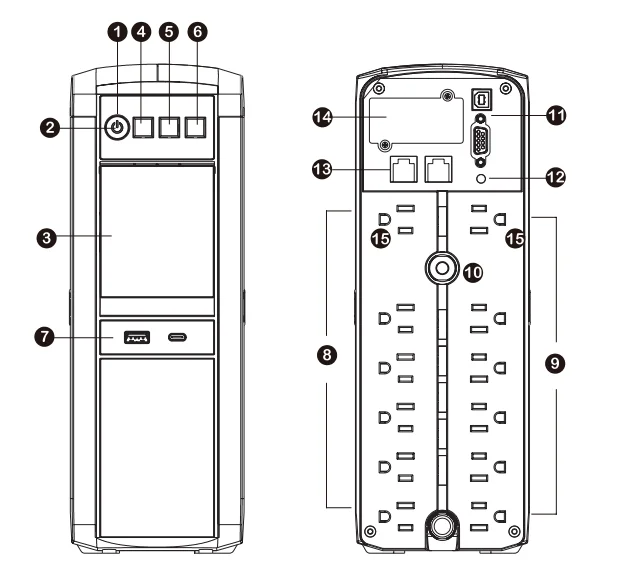 1
4
5
6
2
3
7
14
11
13
12
15
15
10
8
9