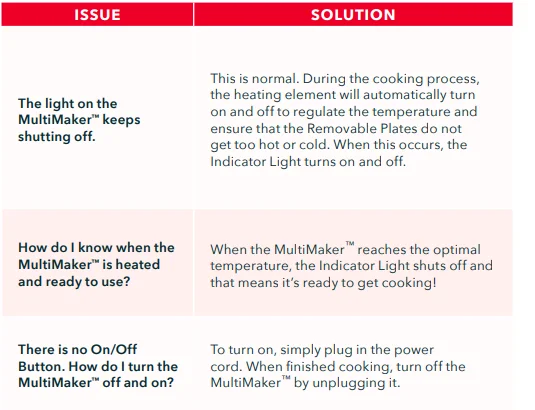 | ISSUE | SOLUTION |
|---|---|
| The light on the MultiMaker™ keeps shutting off. | This is normal. During the cooking process, the heating element will automatically turn on and off to regulate the temperature and ensure that the Removable Plates do not get too hot or cold. When this occurs, the Indicator Light turns on and off. |
| How do I know when the MultiMaker™ is heated and ready to use? | When the MultiMaker™ reaches the optimal temperature, the Indicator Light shuts off and that means it's ready to get cooking! |
| There is no On/Off Button. How do I turn the MultiMaker™ off and on? | To turn on, simply plug in the power cord. When finished cooking, turn off the MultiMaker™ by unplugging it. |