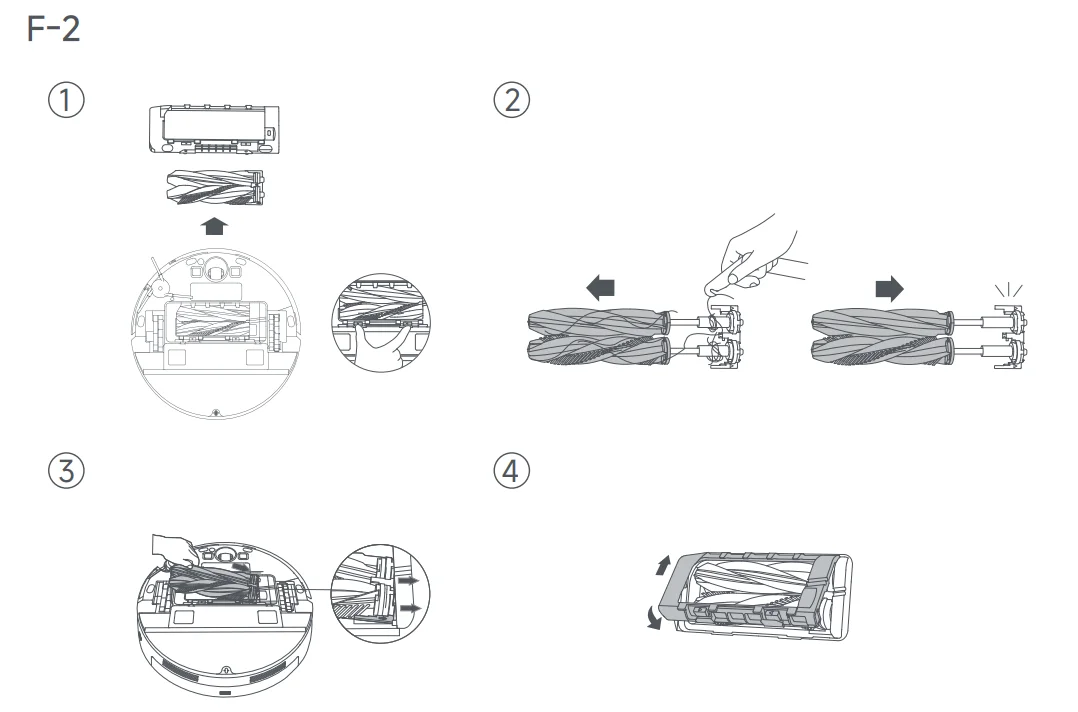 F-2

①

②

③

④