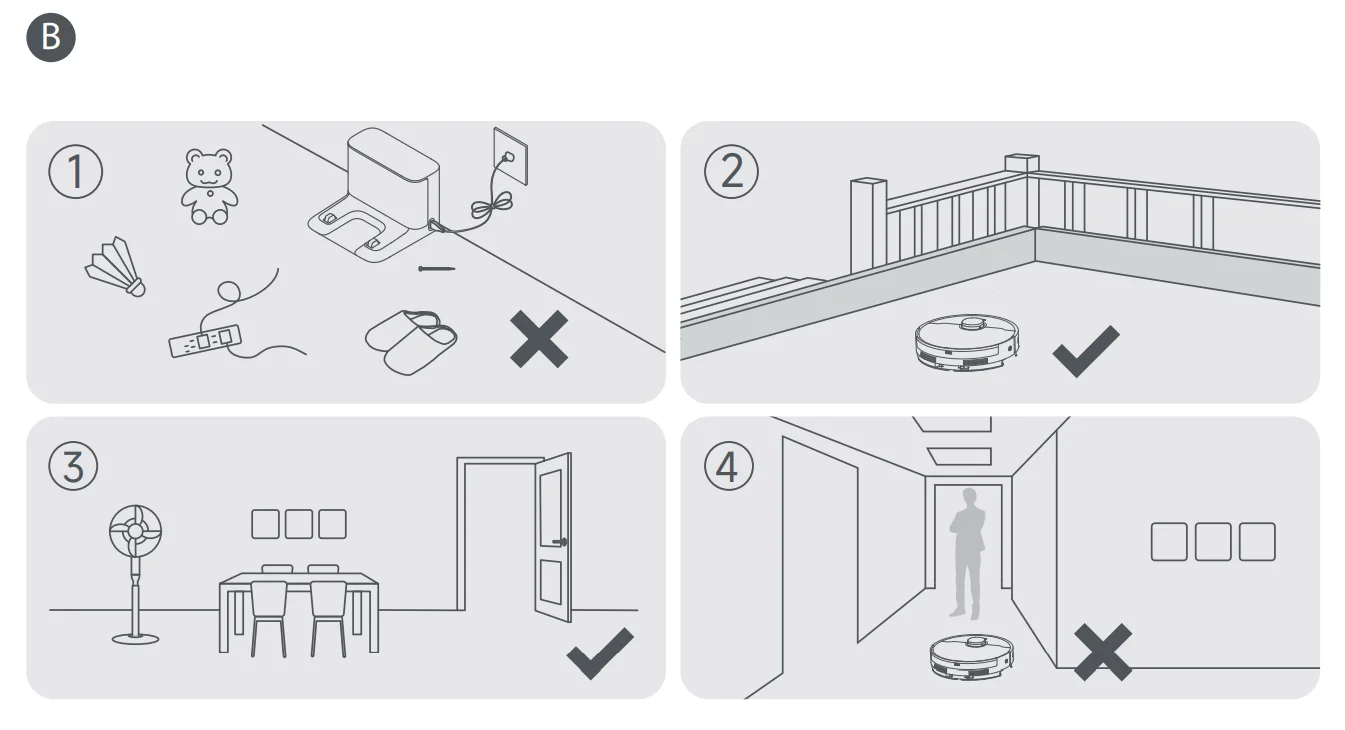 B

1

2

3

4