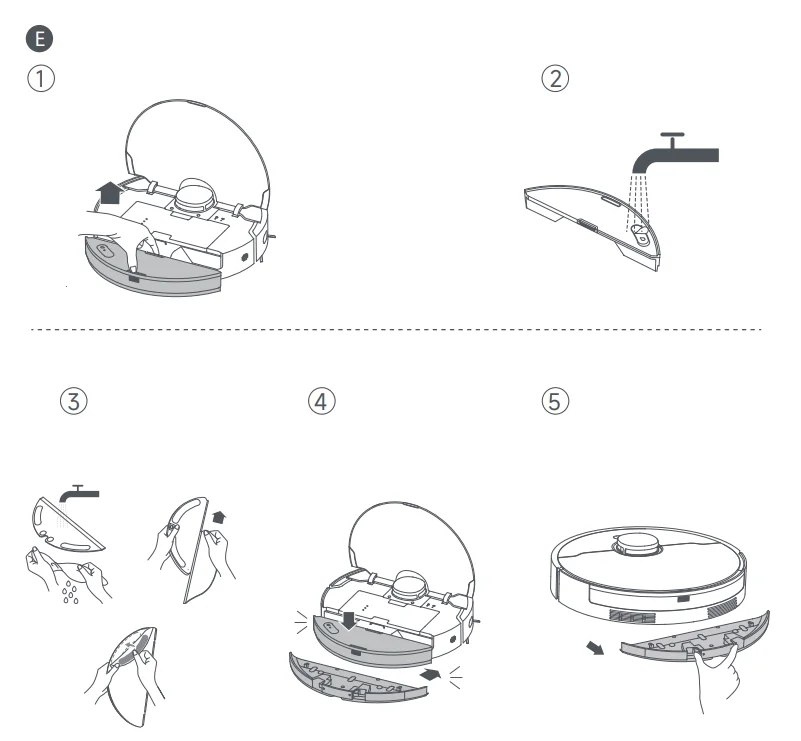 E

①

②

③

④

⑤