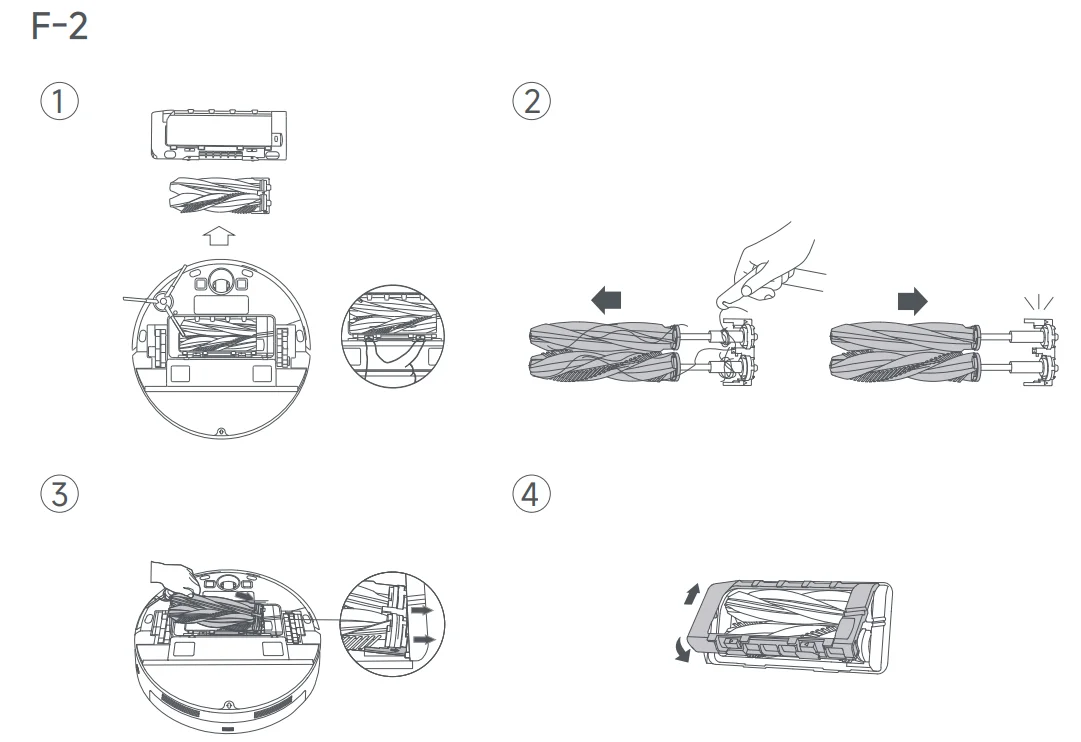 F-2

①

②

③

④