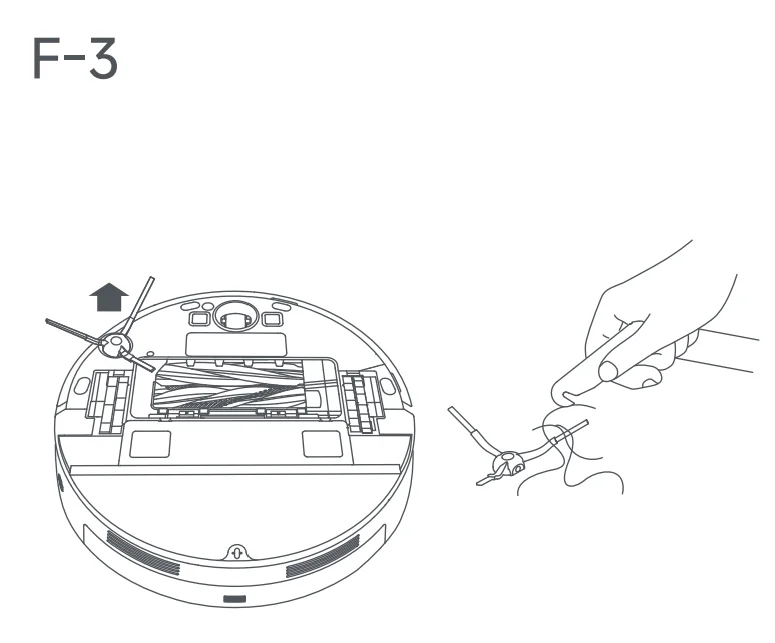 F-3