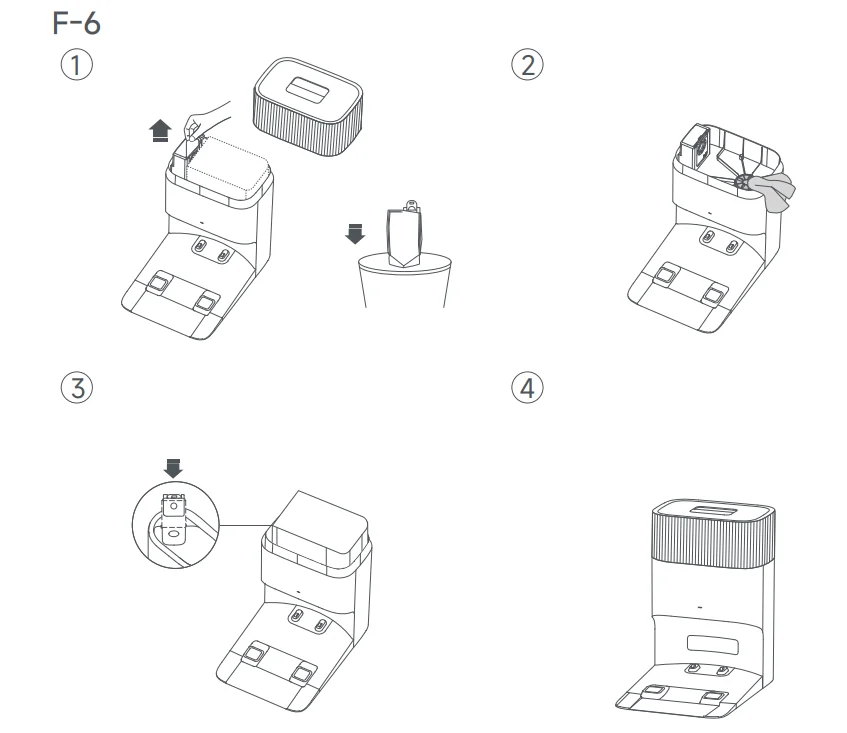 F-6

①

②

③

④