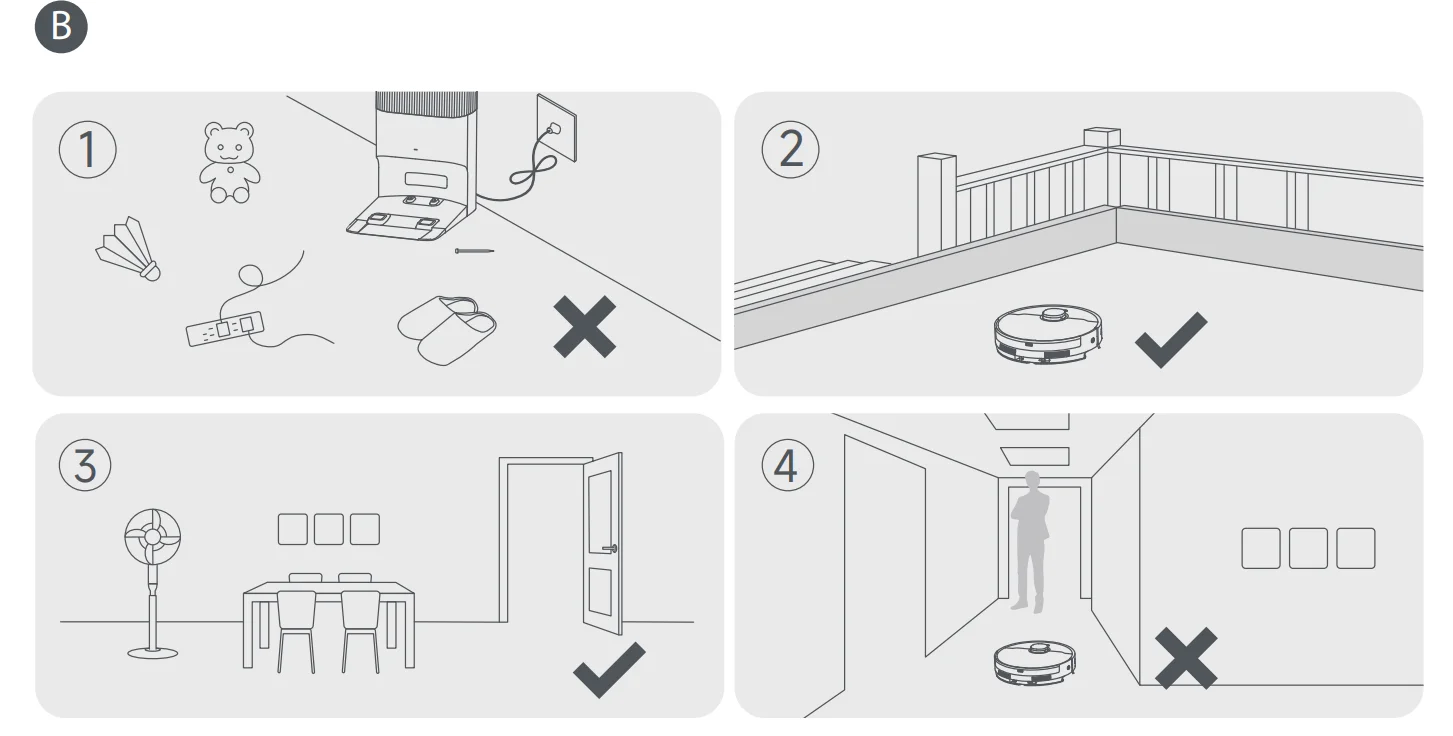 B

1

2

3

4